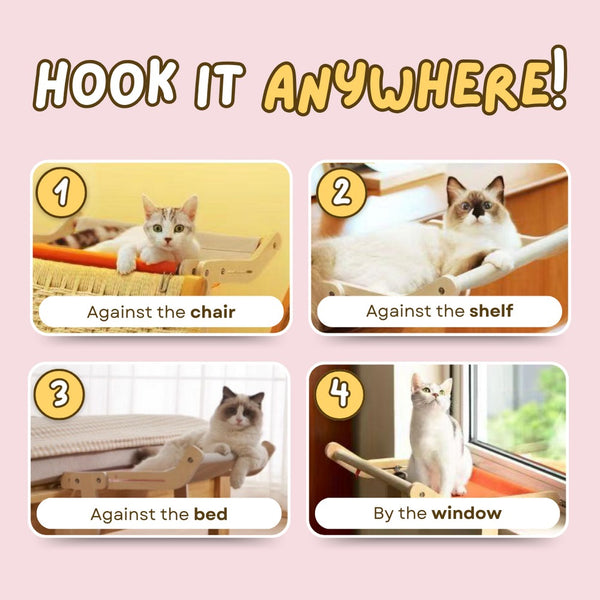 HOOK IT ANYWHERE!

1

Against the chair

2

Against the shelf

3

Against the bed

4

By the window