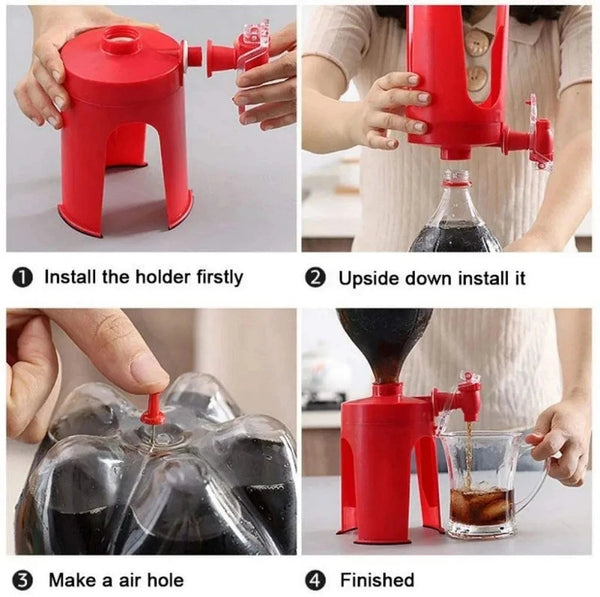 ❶ Install the holder firstly

❷ Upside down install it

❸ Make a air hole

❹ Finished