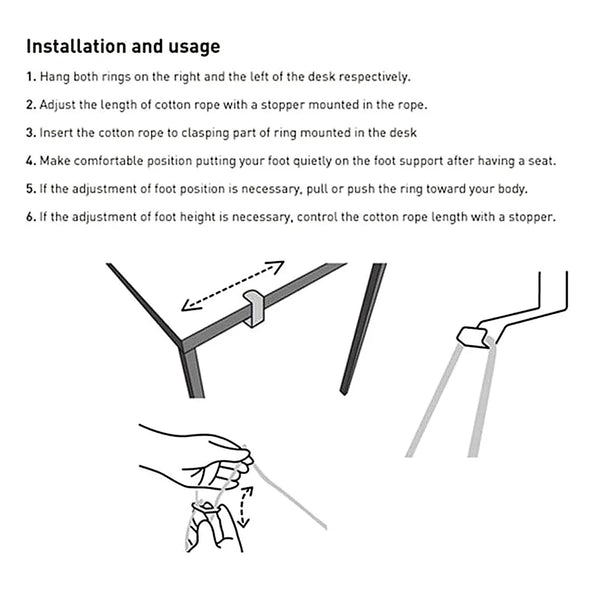 Installation and usage

1. Hang both rings on the right and the left of the desk respectively.

2. Adjust the length of cotton rope with a stopper mounted in the rope.

3. Insert the cotton rope to clasping part of ring mounted in the desk

4. Make comfortable position putting your foot quietly on the foot support after having a seat.

5. If the adjustment of foot position is necessary, pull or push the ring toward your body.

6. If the adjustment of foot height is necessary, control the cotton rope length with a stopper.