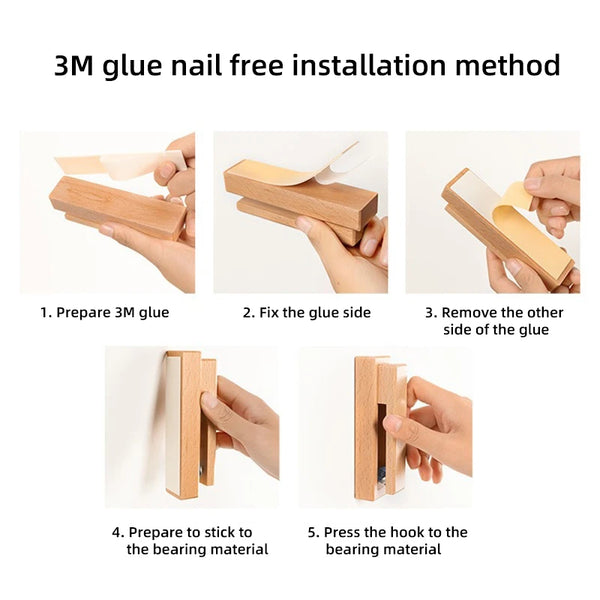 3M glue nail free installation method

1. Prepare 3M glue

2. Fix the glue side

3. Remove the other side of the glue

4. Prepare to stick to the bearing material

5. Press the hook to the bearing material