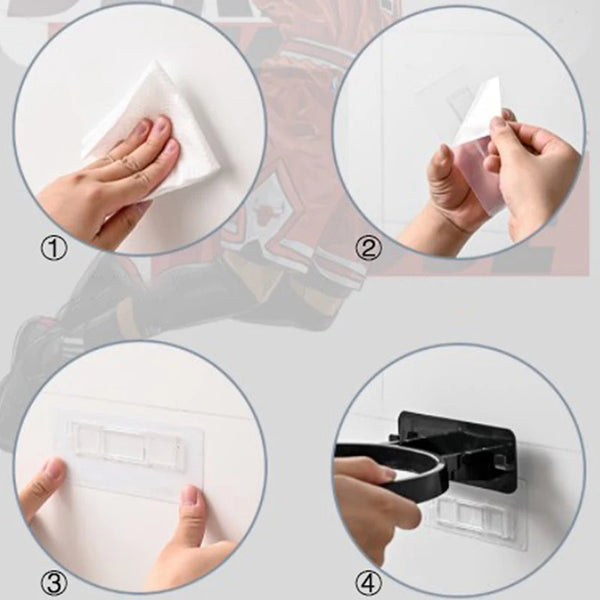 ①

②

③

④